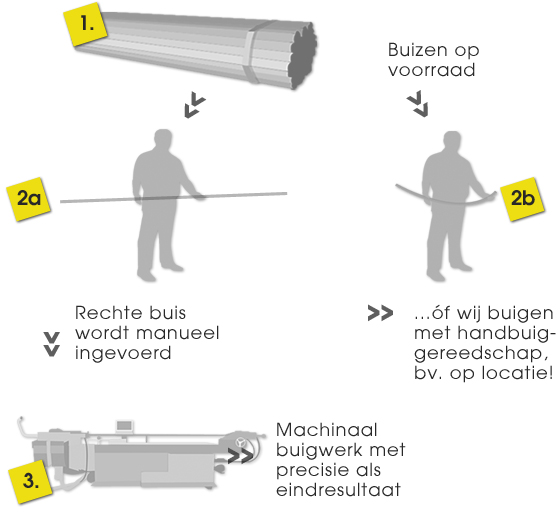 1.

Buizen op voorraad

2a

2b

Rechte buis wordt manueel ingevoerd

…óf wij buigen met handbuiggereedschap, bv. op locatie!

3.

Machinaal buigwerk met precisie als eindresultaat