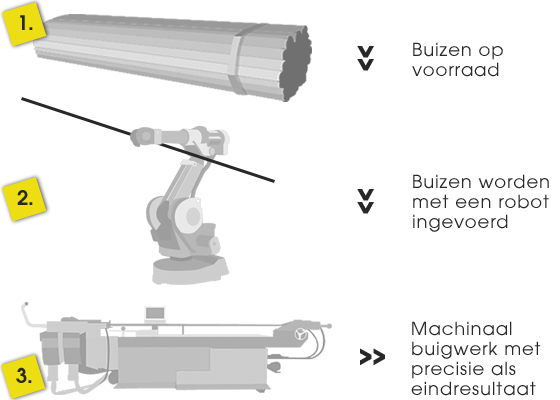 1.

Buizen op voorraad

2.

Buizen worden met een robot ingevoerd

3.

Machinaal buigwerk met precisie als eindresultaat